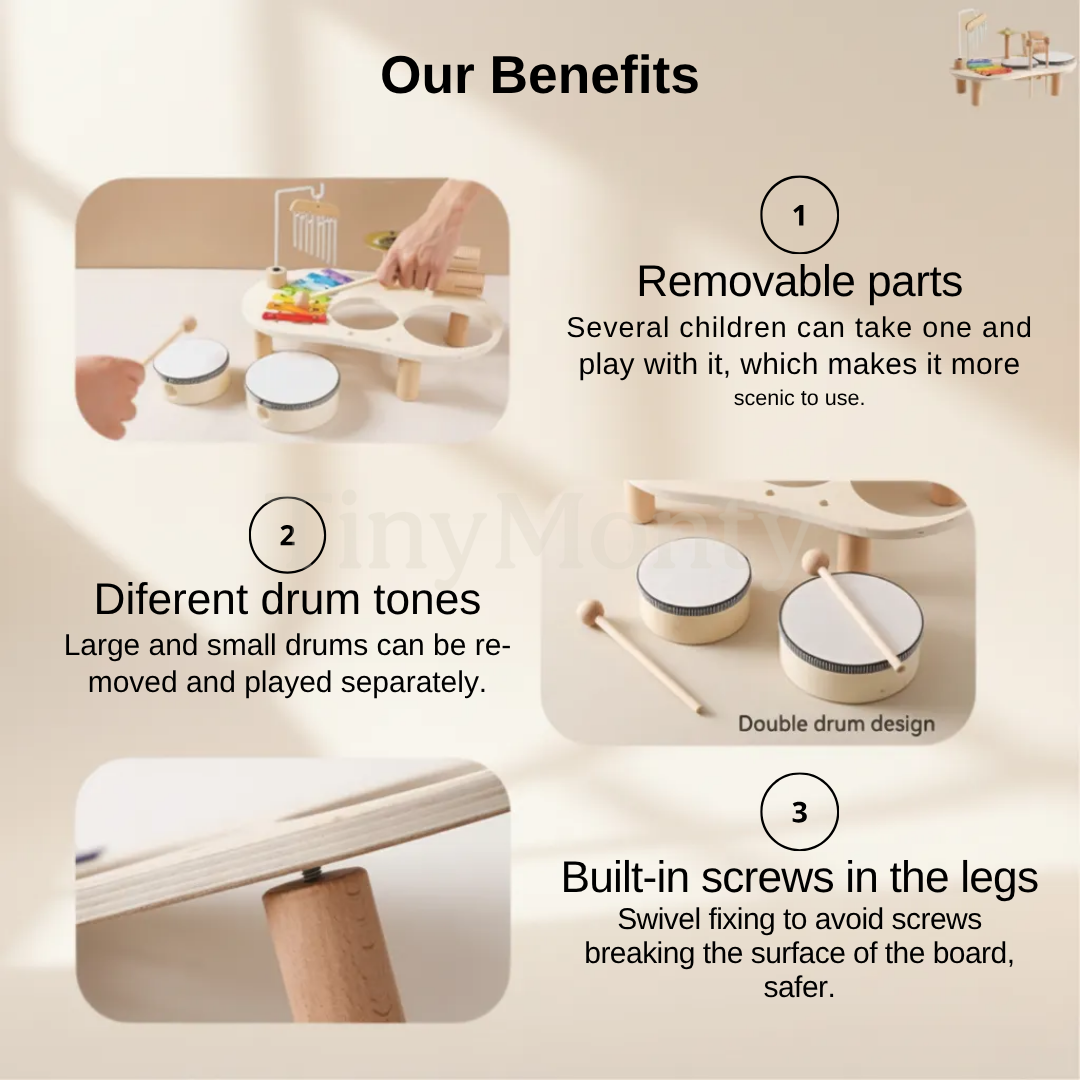 Our Benefits

1
Removable parts
Several children can take one and play with it, which makes it more scenic to use.

TinyMonty

2
Diferent drum tones
Large and small drums can be removed and played separately.

Double drum design

3
Built-in screws in the legs
Swivel fixing to avoid screws breaking the surface of the board, safer.